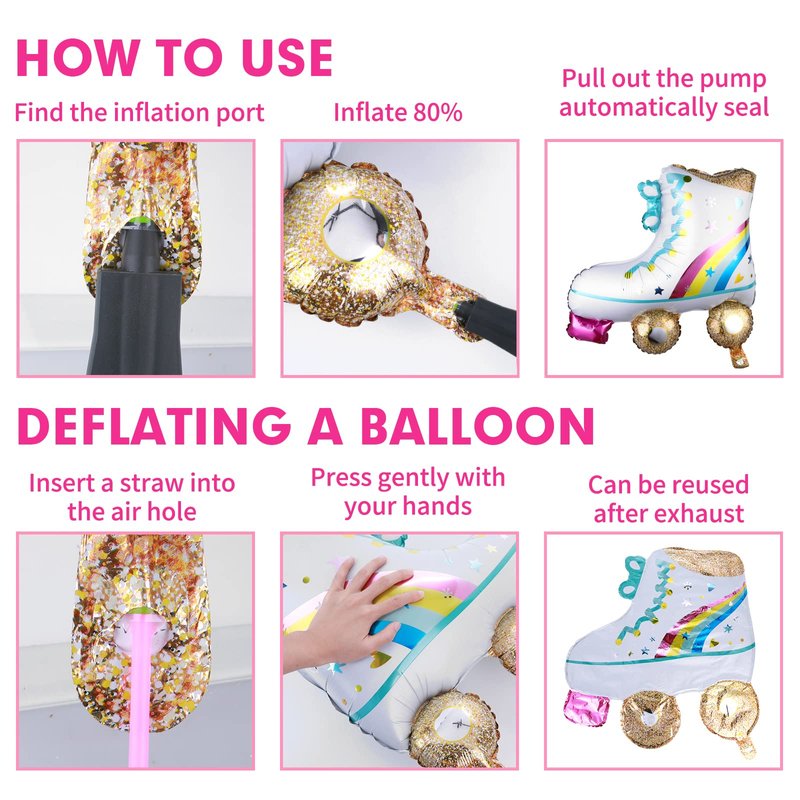 HOW TO USE

Find the inflation port

Inflate 80%

Pull out the pump automatically seal

DEFLATING A BALLOON

Insert a straw into the air hole

Press gently with your hands

Can be reused after exhaust