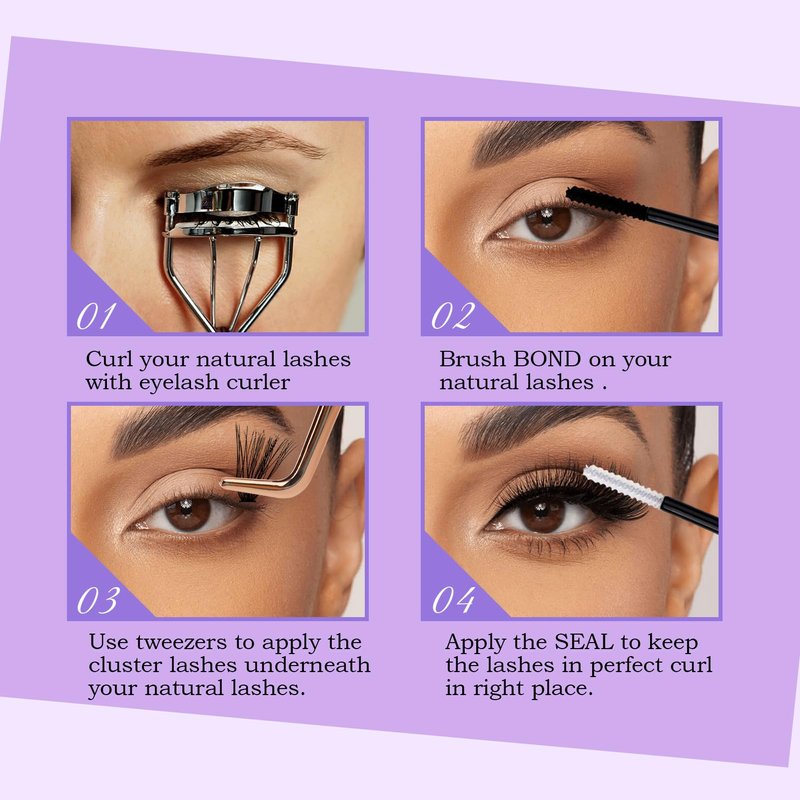 01

Curl your natural lashes with eyelash curler

02

Brush BOND on your natural lashes .

03

Use tweezers to apply the cluster lashes underneath your natural lashes.

04

Apply the SEAL to keep the lashes in perfect curl in right place.