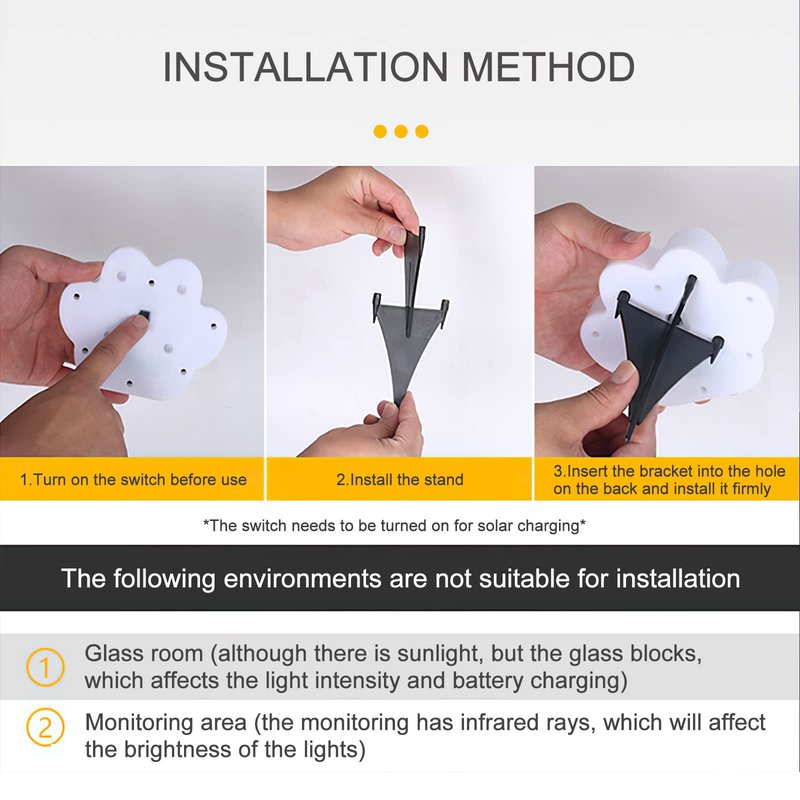 INSTALLATION METHOD

1.Turn on the switch before use

2.Install the stand

3.Insert the bracket into the hole on the back and install it firmly

*The switch needs to be turned on for solar charging*

The following environments are not suitable for installation

① Glass room (although there is sunlight, but the glass blocks, which affects the light intensity and battery charging)

② Monitoring area (the monitoring has infrared rays, which will affect the brightness of the lights)