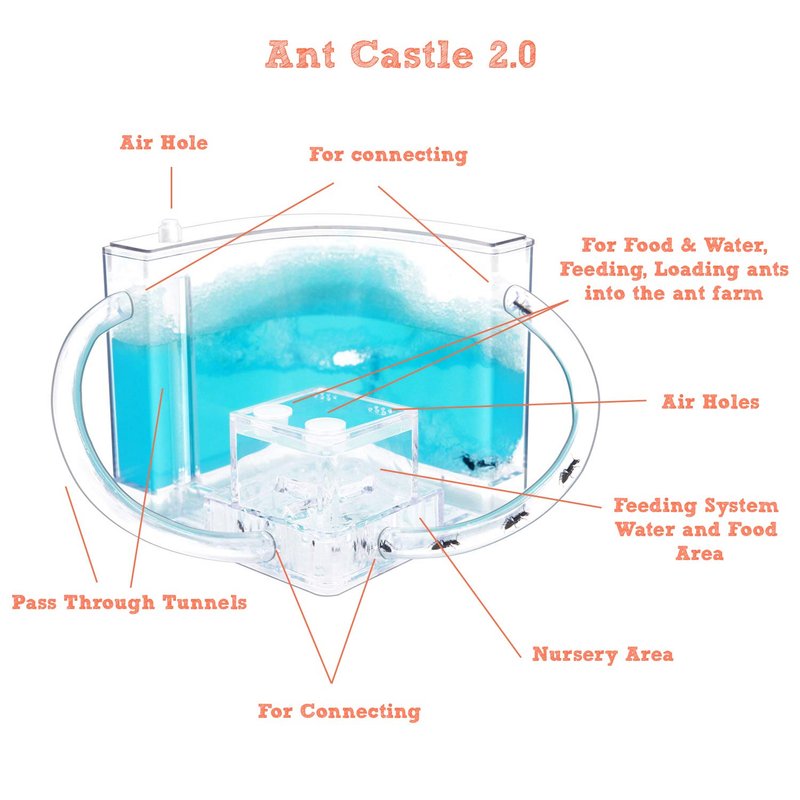 Ant Castle 2.0

Air Hole

For connecting

For Food & Water, Feeding, Loading ants into the ant farm

Air Holes

Feeding System Water and Food Area

Pass Through Tunnels

Nursery Area

For Connecting