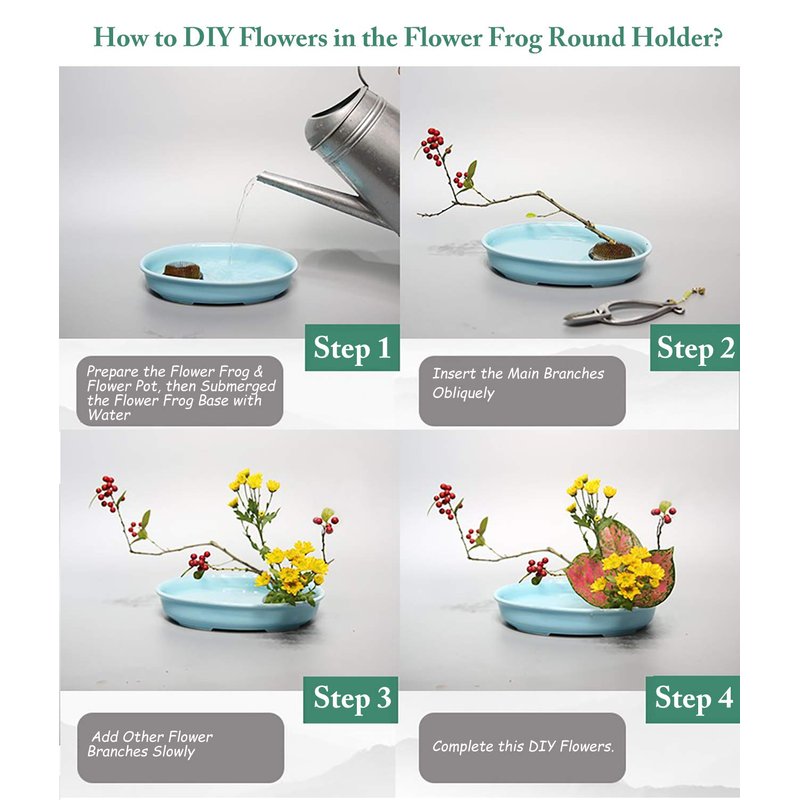 How to DIY Flowers in the Flower Frog Round Holder?

Step 1

Prepare the Flower Frog & Flower Pot, then Submerged the Flower Frog Base with Water

Step 2

Insert the Main Branches Obliquely

Step 3

Add Other Flower Branches Slowly

Step 4

Complete this DIY Flowers.