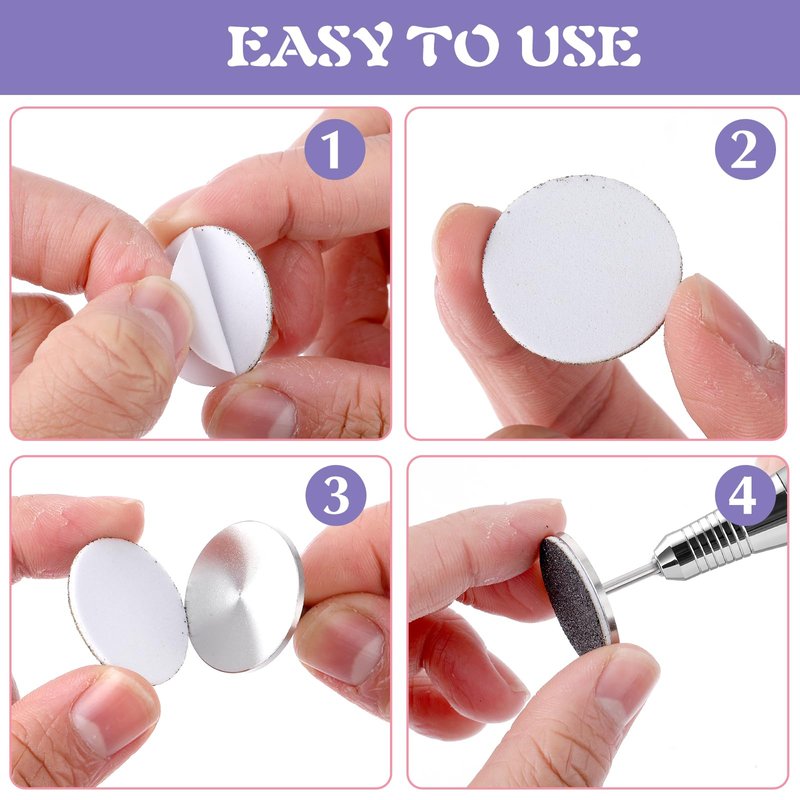 EASY TO USE

1

2

3

4