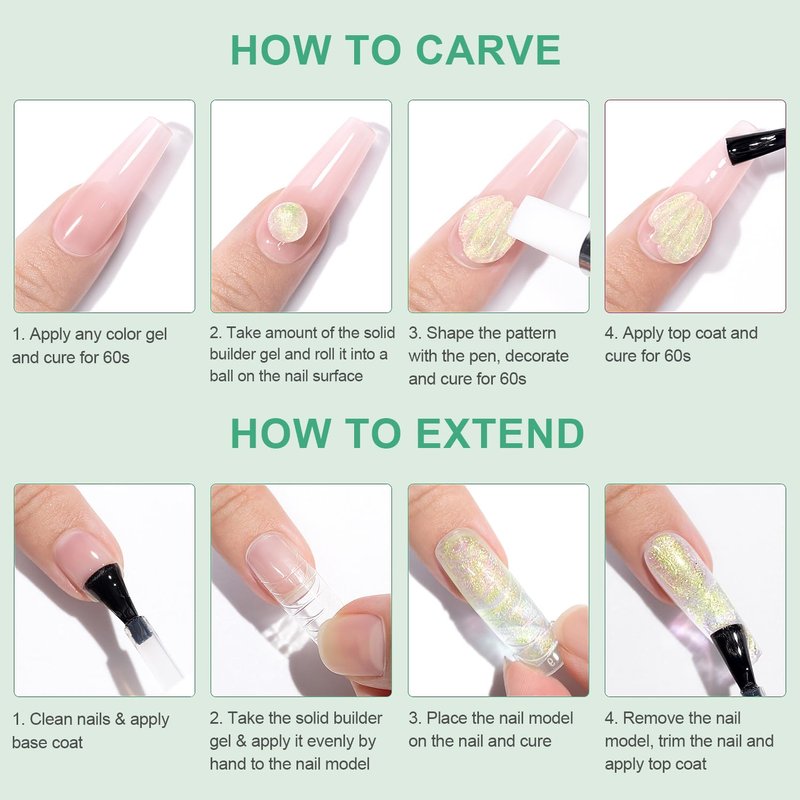 HOW TO CARVE

1. Apply any color gel and cure for 60s

2. Take amount of the solid builder gel and roll it into a ball on the nail surface

3. Shape the pattern with the pen, decorate and cure for 60s

4. Apply top coat and cure for 60s

HOW TO EXTEND

1. Clean nails & apply base coat

2. Take the solid builder gel & apply it evenly by hand to the nail model

3. Place the nail model on the nail and cure

4. Remove the nail model, trim the nail and apply top coat