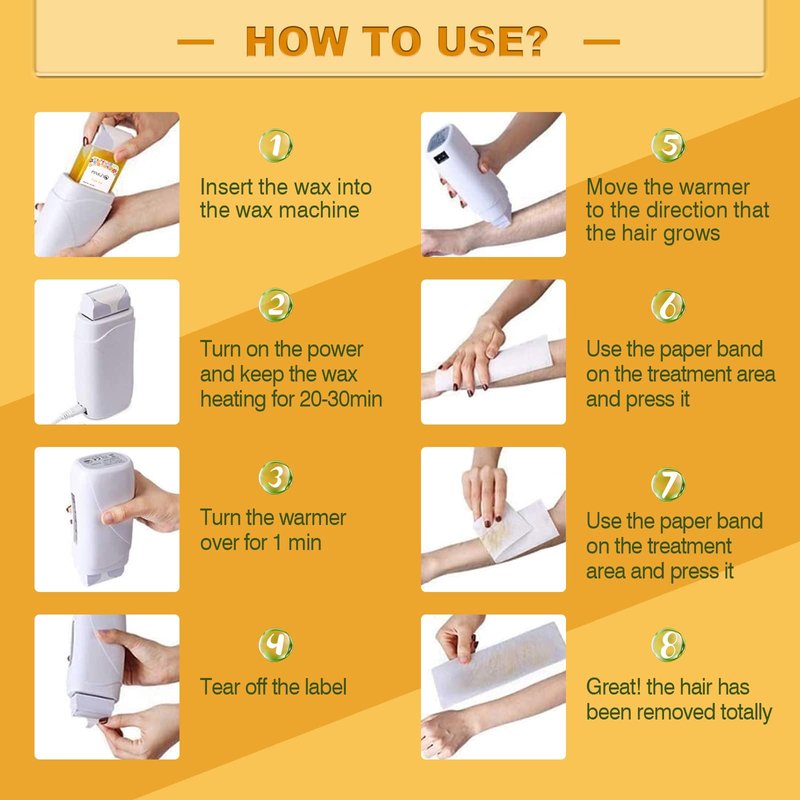 — HOW TO USE? —

1
Insert the wax into the wax machine

2
Turn on the power and keep the wax heating for 20-30min

3
Turn the warmer over for 1 min

4
Tear off the label

5
Move the warmer to the direction that the hair grows

6
Use the paper band on the treatment area and press it

7
Use the paper band on the treatment area and press it

8
Great! the hair has been removed totally