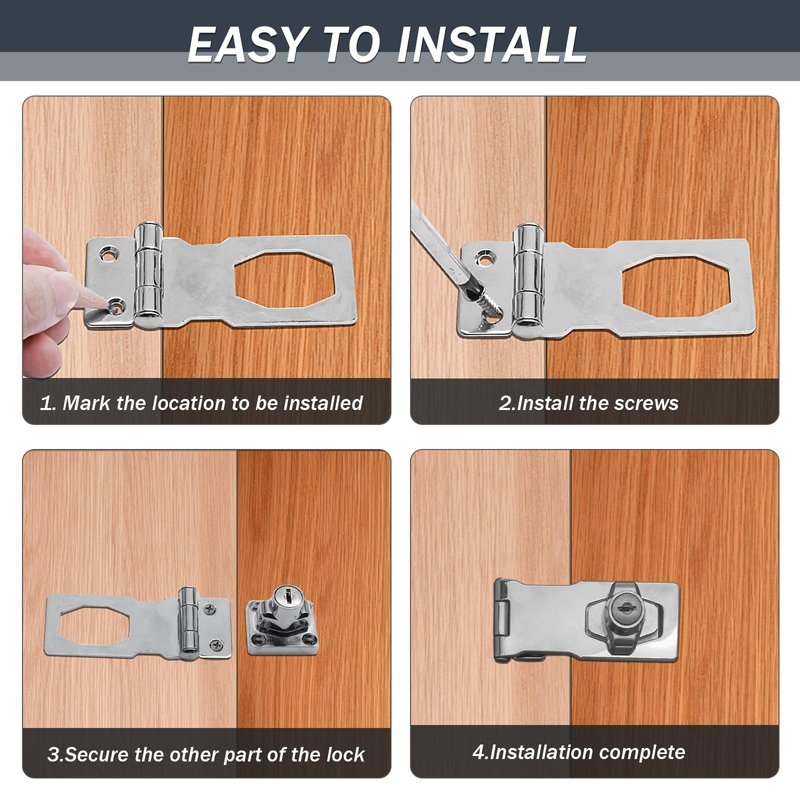 EASY TO INSTALL

1. Mark the location to be installed

2.Install the screws

3.Secure the other part of the lock

4.Installation complete