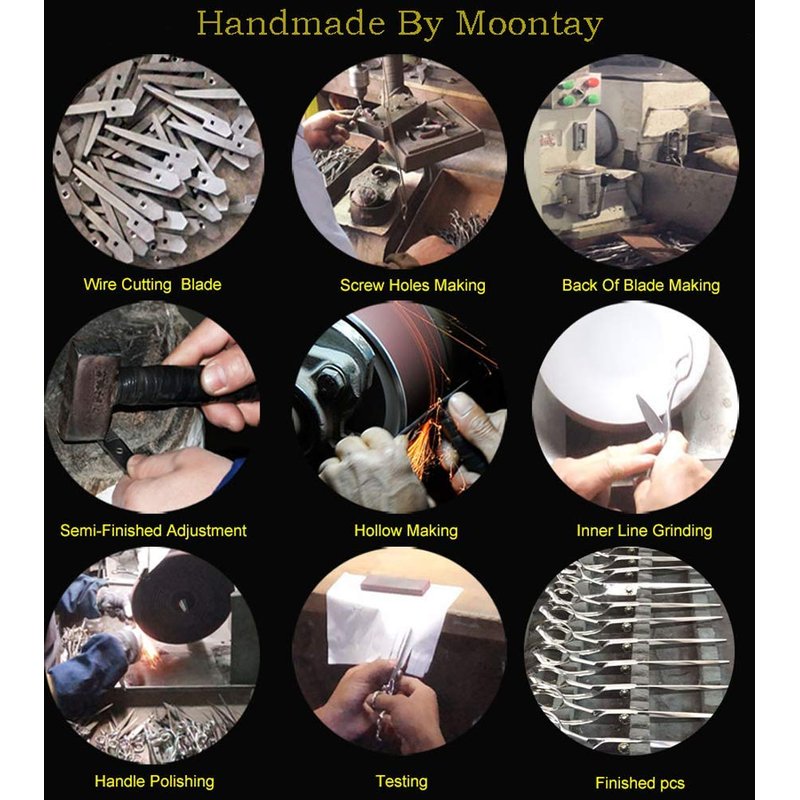 Handmade By Moontay

Wire Cutting  Blade

Screw Holes Making

Back Of Blade Making

Semi-Finished Adjustment

Hollow Making

Inner Line Grinding

Handle Polishing

Testing

Finished pcs