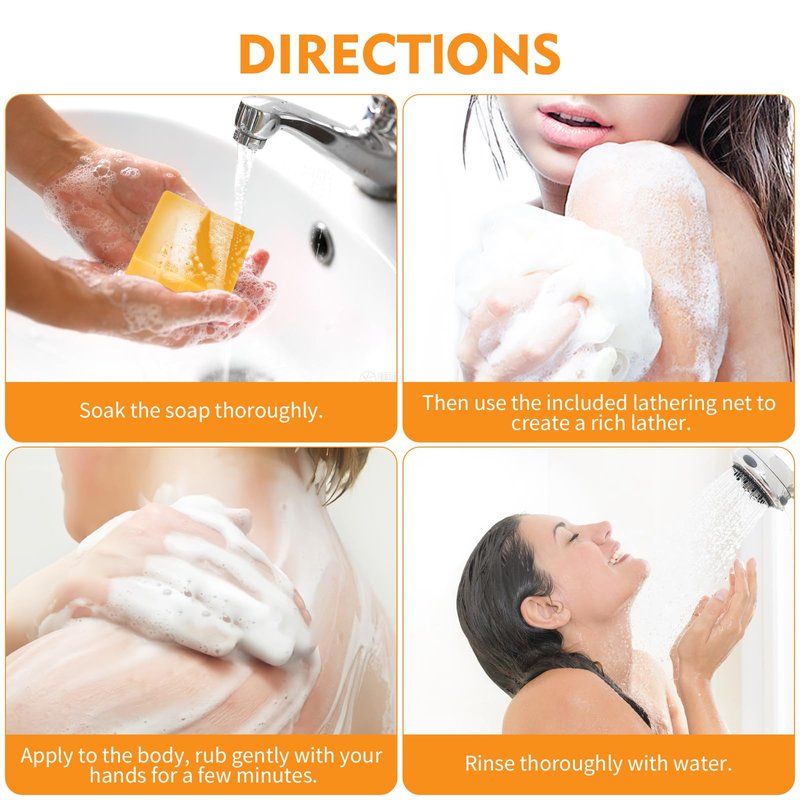 DIRECTIONS

Soak the soap thoroughly.

Then use the included lathering net to create a rich lather.

Apply to the body, rub gently with your hands for a few minutes.

Rinse thoroughly with water.