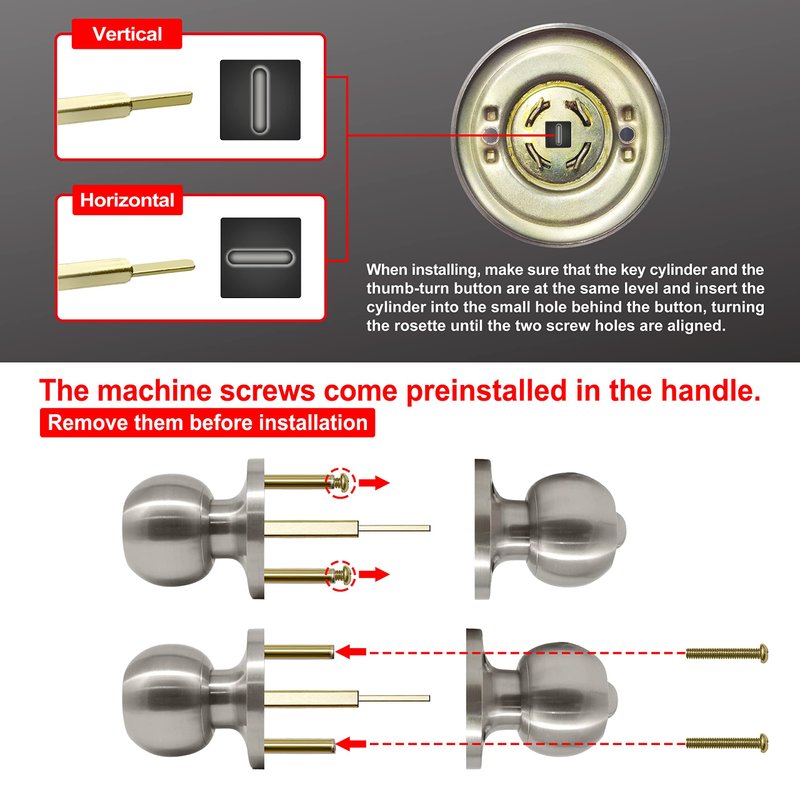 Vertical

Horizontal

When installing, make sure that the key cylinder and the thumb-turn button are at the same level and insert the cylinder into the small hole behind the button, turning the rosette until the two screw holes are aligned.

The machine screws come preinstalled in the handle.

Remove them before installation