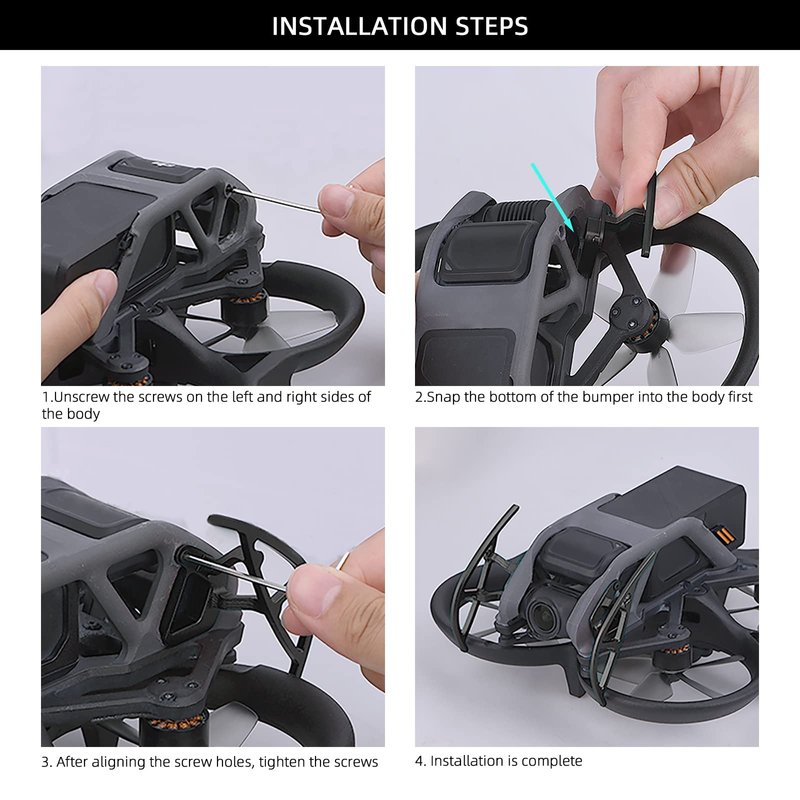 INSTALLATION STEPS

1.Unscrew the screws on the left and right sides of the body

2.Snap the bottom of the bumper into the body first

3. After aligning the screw holes, tighten the screws

4. Installation is complete