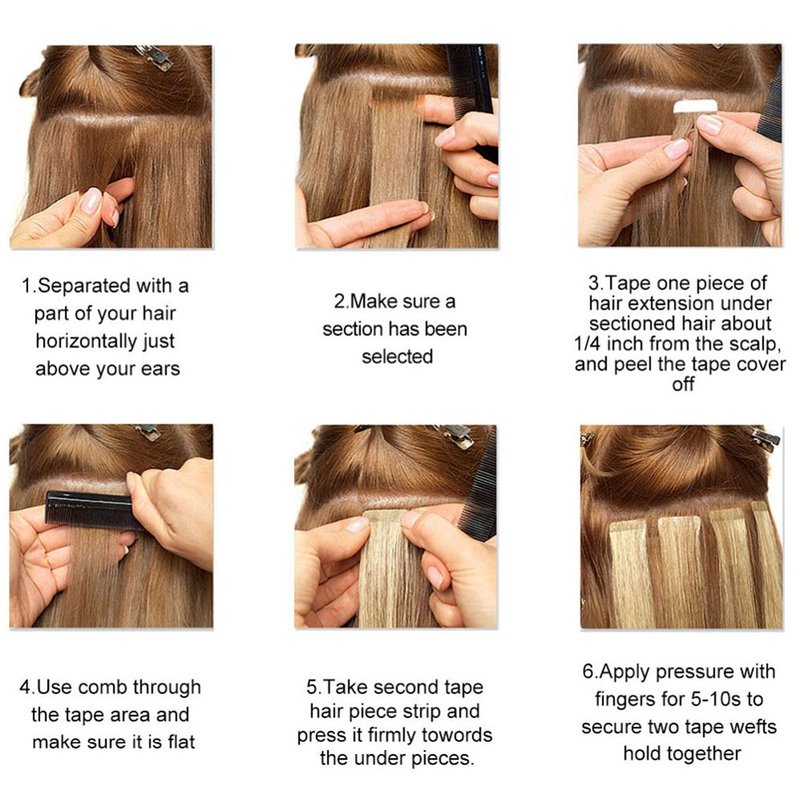 1.Separated with a part of your hair horizontally just above your ears

2.Make sure a section has been selected

3.Tape one piece of hair extension under sectioned hair about 1/4 inch from the scalp, and peel the tape cover off

4.Use comb through the tape area and make sure it is flat

5.Take second tape hair piece strip and press it firmly towords the under pieces.

6.Apply pressure with fingers for 5-10s to secure two tape wefts hold together