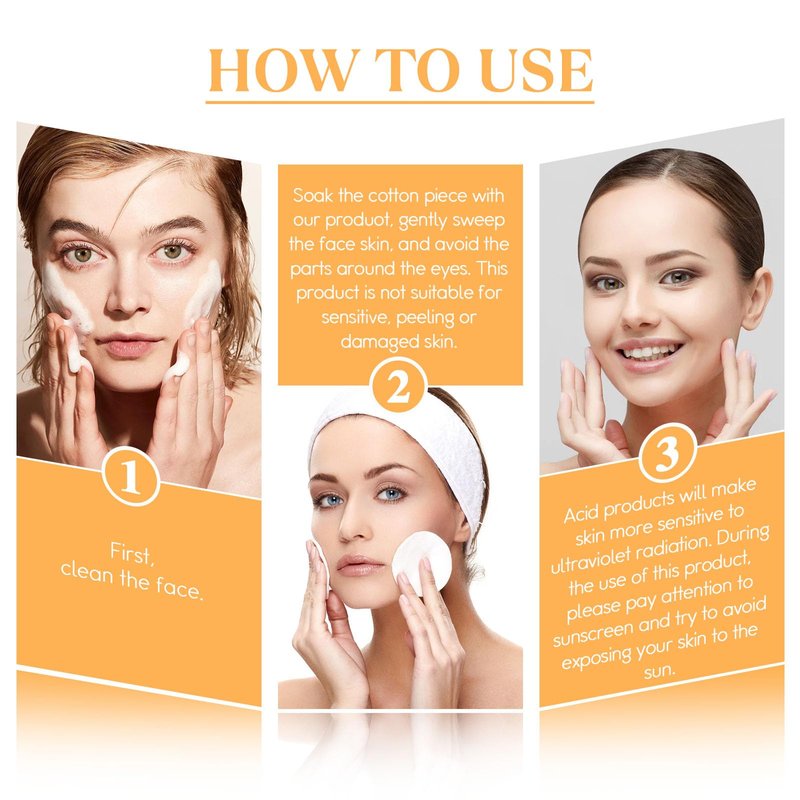 HOW TO USE

1

First, clean the face.

Soak the cotton piece with our product, gently sweep the face skin, and avoid the parts around the eyes. This product is not suitable for sensitive, peeling or damaged skin.

2

3

Acid products will make skin more sensitive to ultraviolet radiation. During the use of this product, please pay attention to sunscreen and try to avoid exposing your skin to the sun.