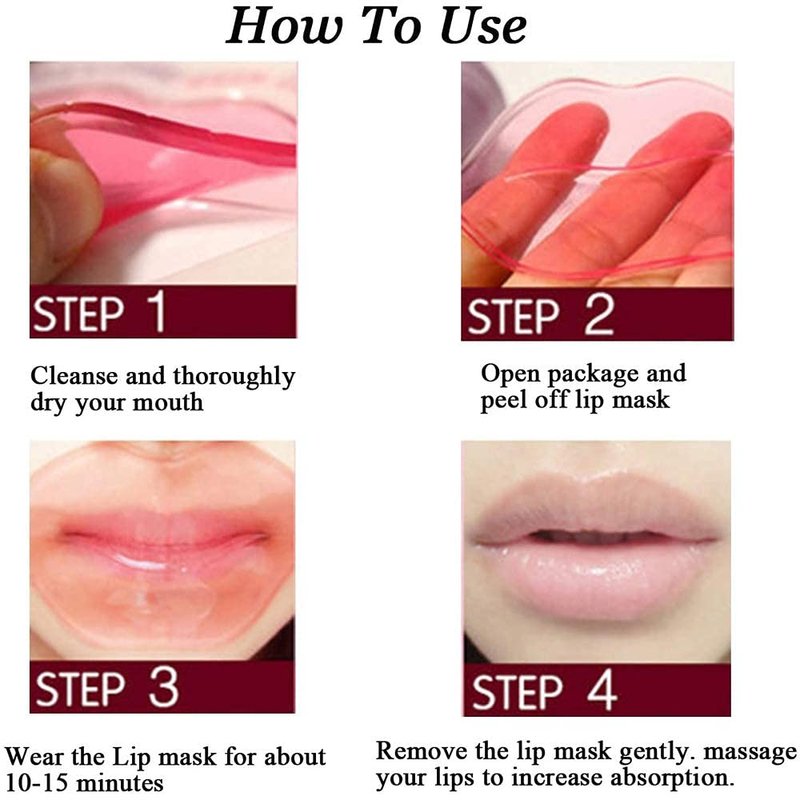 How To Use

STEP 1

Cleanse and thoroughly dry your mouth

STEP 2

Open package and peel off lip mask

STEP 3

Wear the Lip mask for about 10-15 minutes

STEP 4

Remove the lip mask gently. massage your lips to increase absorption.