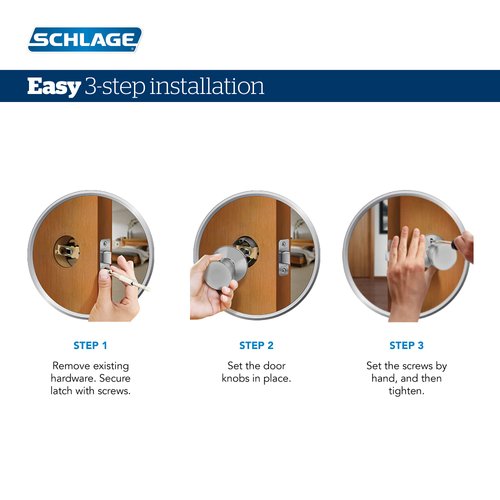 SCHLAGE

Easy 3-step installation

STEP 1

Remove existing hardware. Secure latch with screws.

STEP 2

Set the door knobs in place.

STEP 3

Set the screws by hand, and then tighten.