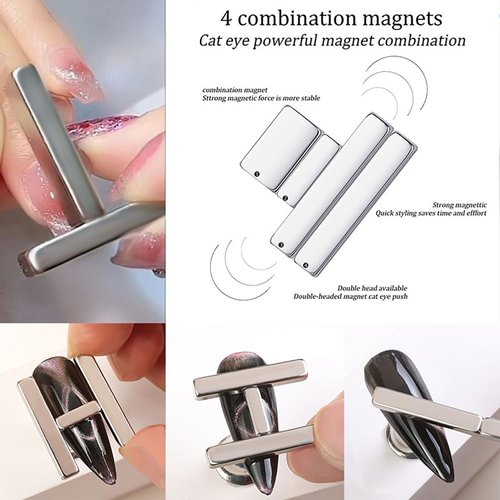 4 combination magnets
Cat eye powerful magnet combination

combination magnet
Sttrong magnetic force is more stable

1
2
3
4

Strong magnettic
Quick styling saves time and efffort

Double head available
Double-headed magnet cat eye push