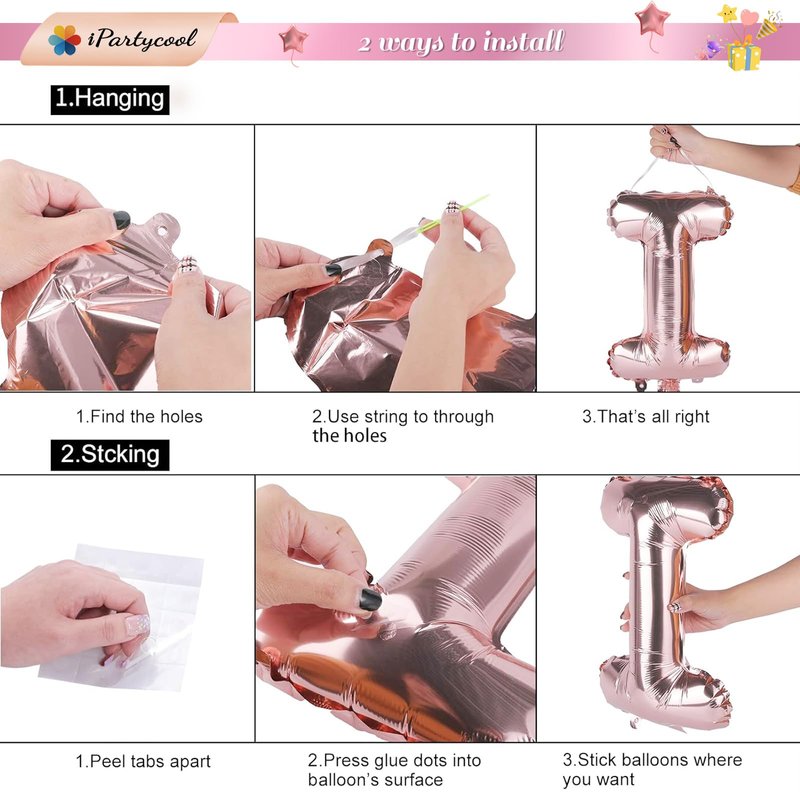 iPartycool

2 ways to install

1.Hanging

1.Find the holes

2.Use string to through the holes

3.That's all right

2.Stcking

1.Peel tabs apart

2.Press glue dots into balloon's surface

3.Stick balloons where you want