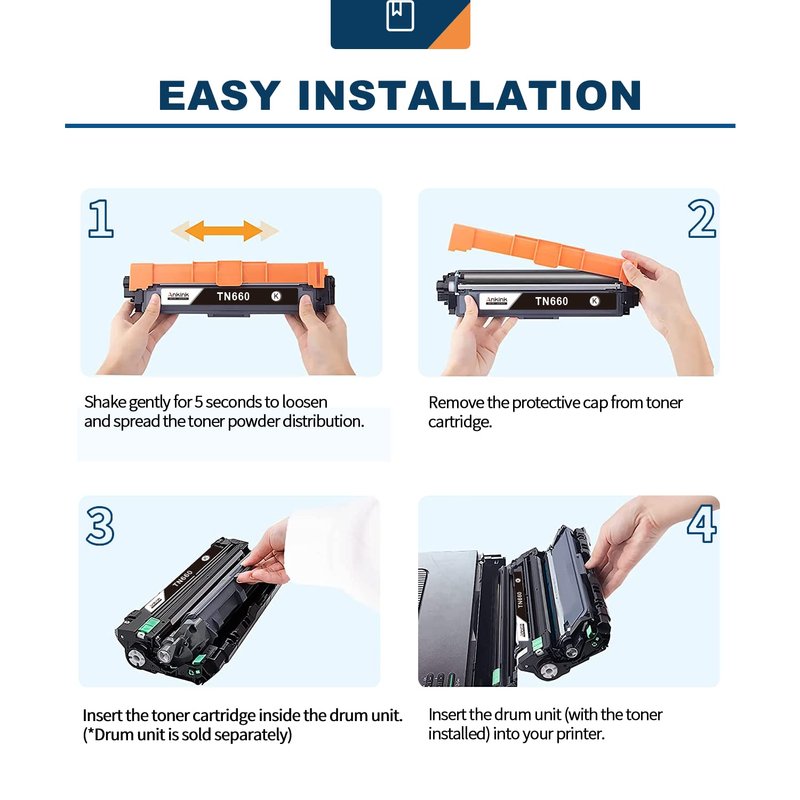 EASY INSTALLATION

1

Ankink TN660 K

Shake gently for 5 seconds to loosen and spread the toner powder distribution.

2

Ankink TN660 K

Remove the protective cap from toner cartridge.

3

TN660

Insert the toner cartridge inside the drum unit. (*Drum unit is sold separately)

4

TN660

Insert the drum unit (with the toner installed) into your printer.