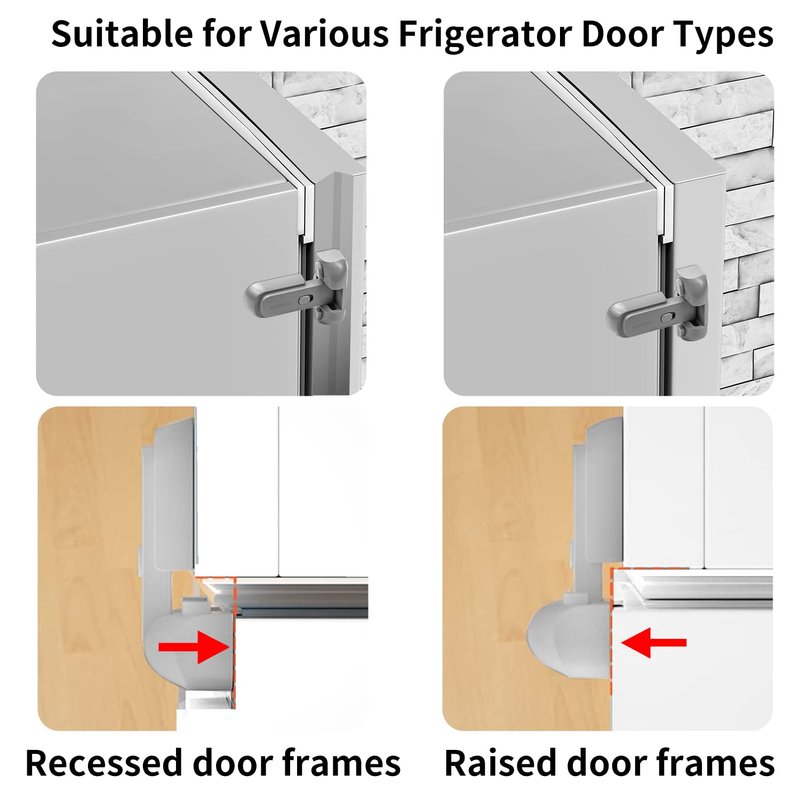 Suitable for Various Frigerator Door Types

Recessed door frames

Raised door frames