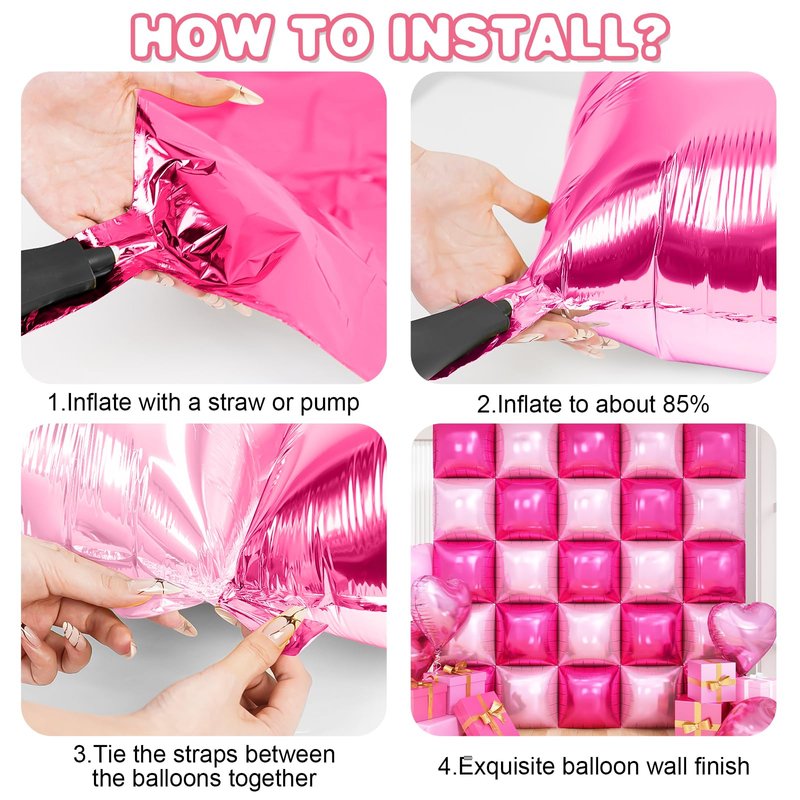 HOW TO INSTALL?

1.Inflate with a straw or pump

2.Inflate to about 85%

3.Tie the straps between the balloons together

4.Exquisite balloon wall finish