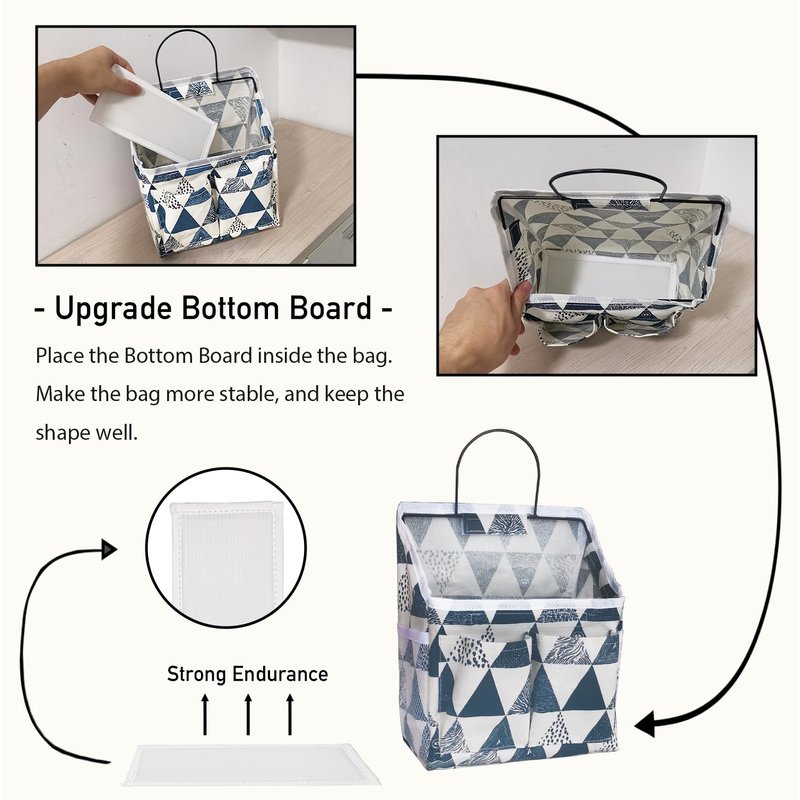 - Upgrade Bottom Board -

Place the Bottom Board inside the bag. Make the bag more stable, and keep the shape well.

Strong Endurance