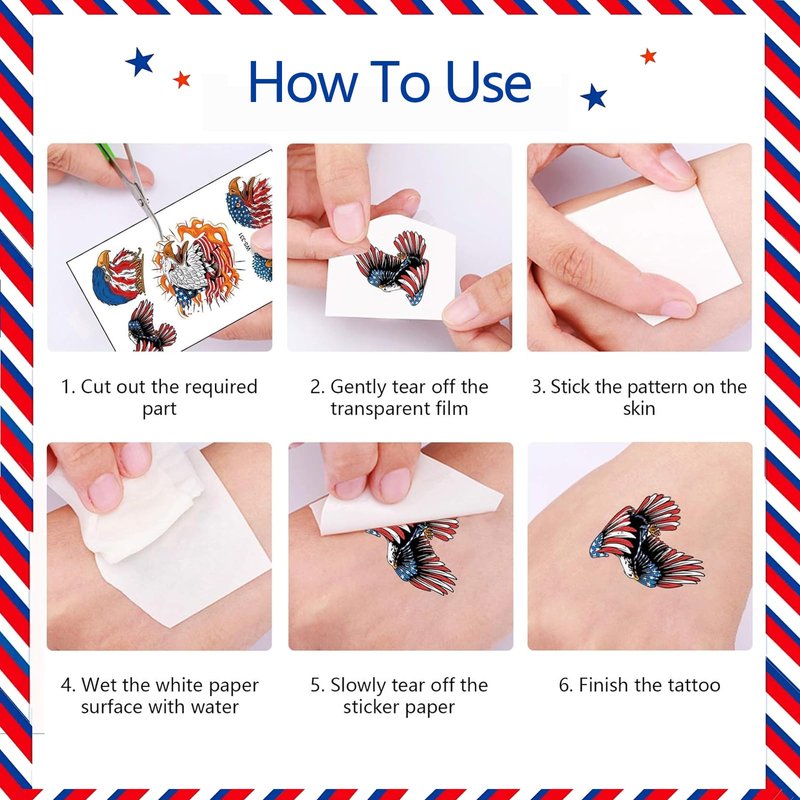 How To Use

1. Cut out the required part

2. Gently tear off the transparent film

3. Stick the pattern on the skin

4. Wet the white paper surface with water

5. Slowly tear off the sticker paper

6. Finish the tattoo