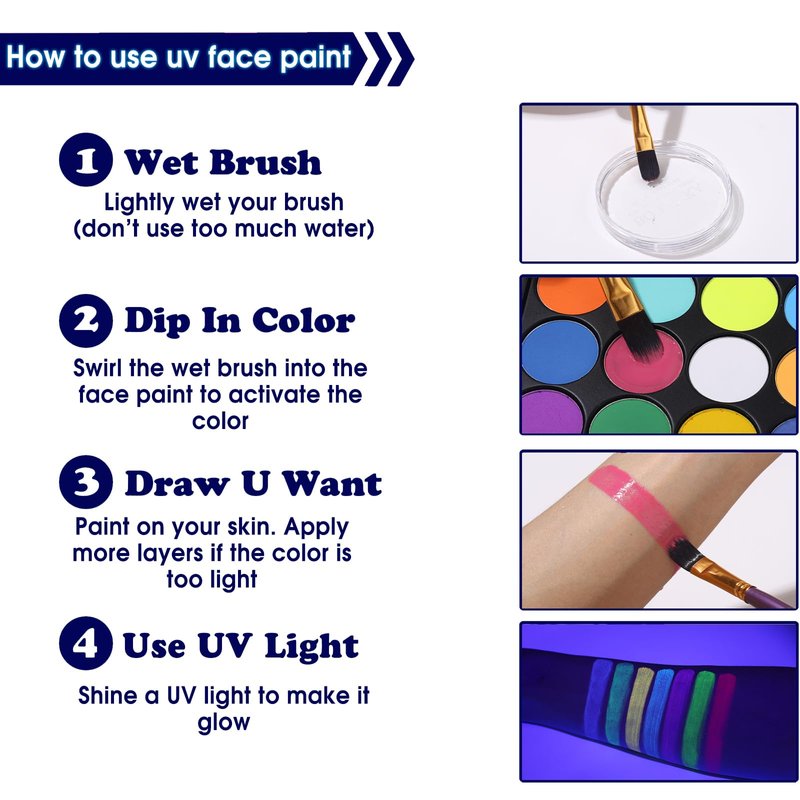 How to use uv face paint

1 Wet Brush
Lightly wet your brush (don't use too much water)

2 Dip In Color
Swirl the wet brush into the face paint to activate the color

3 Draw U Want
Paint on your skin. Apply more layers if the color is too light

4 Use UV Light
Shine a UV light to make it glow