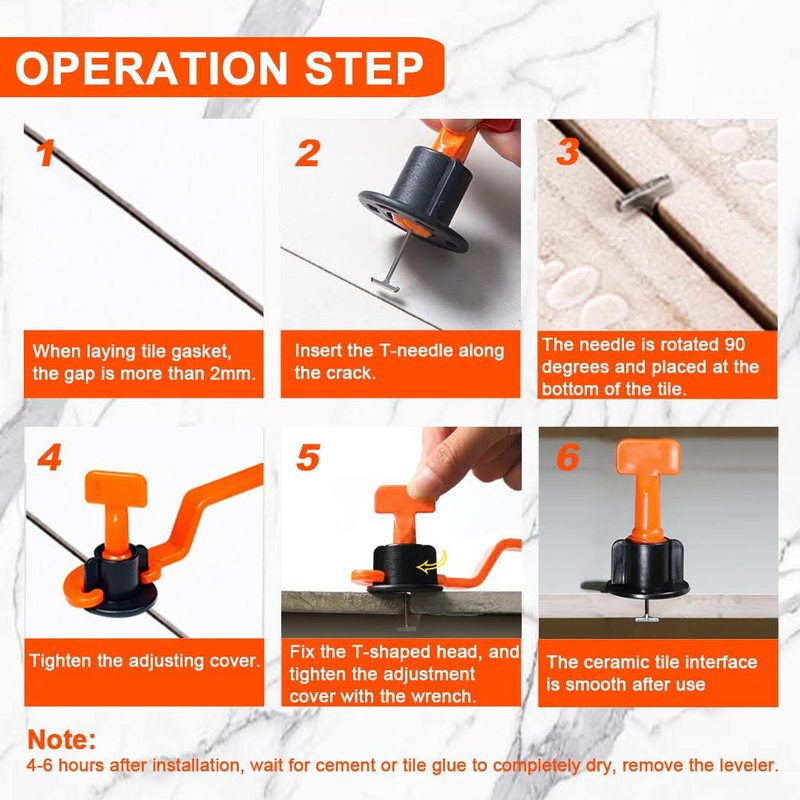 OPERATION STEP

1

When laying tile gasket, the gap is more than 2mm.

2

Insert the T-needle along the crack.

3

The needle is rotated 90 degrees and placed at the bottom of the tile.

4

Tighten the adjusting cover.

5

Fix the T-shaped head, and tighten the adjustment cover with the wrench.

6

The ceramic tile interface is smooth after use

Note:
4-6 hours after installation, wait for cement or tile glue to completely dry, remove the leveler.