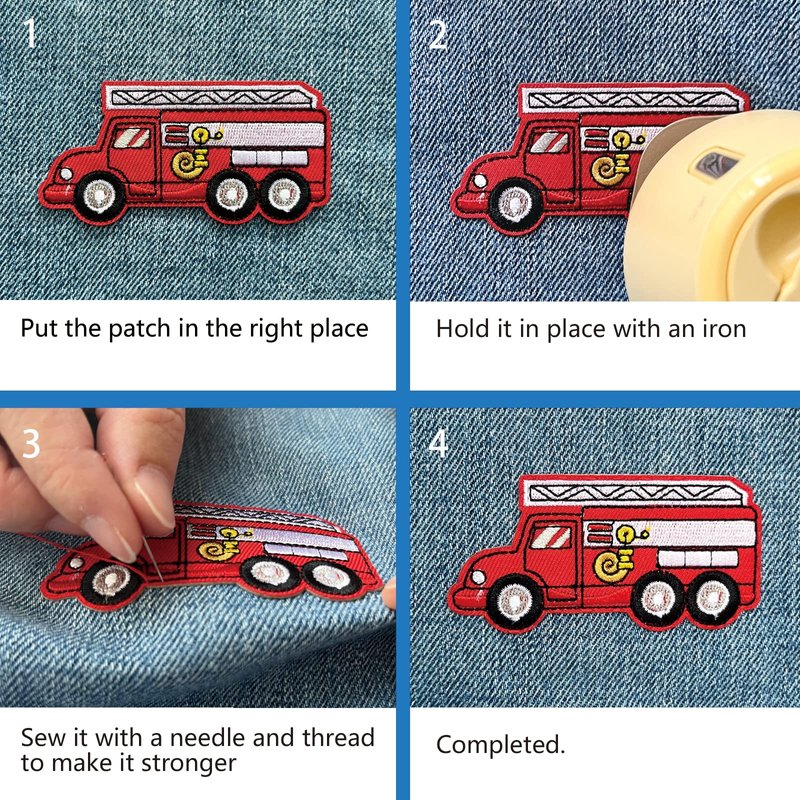 1

Put the patch in the right place

2

Hold it in place with an iron

3

Sew it with a needle and thread to make it stronger

4

Completed.