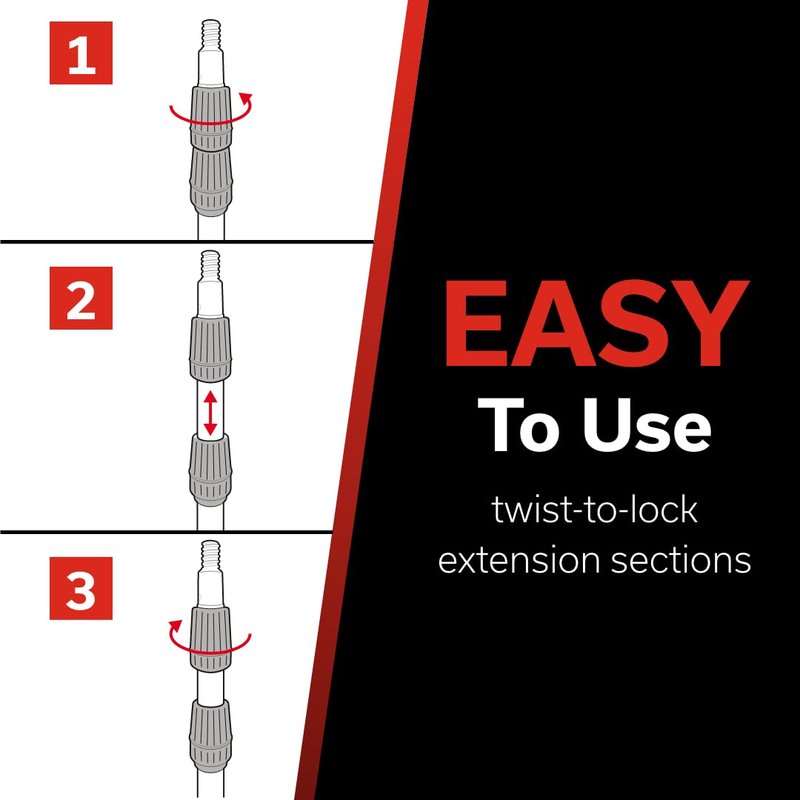 1

2

3

EASY
To Use

twist-to-lock extension sections