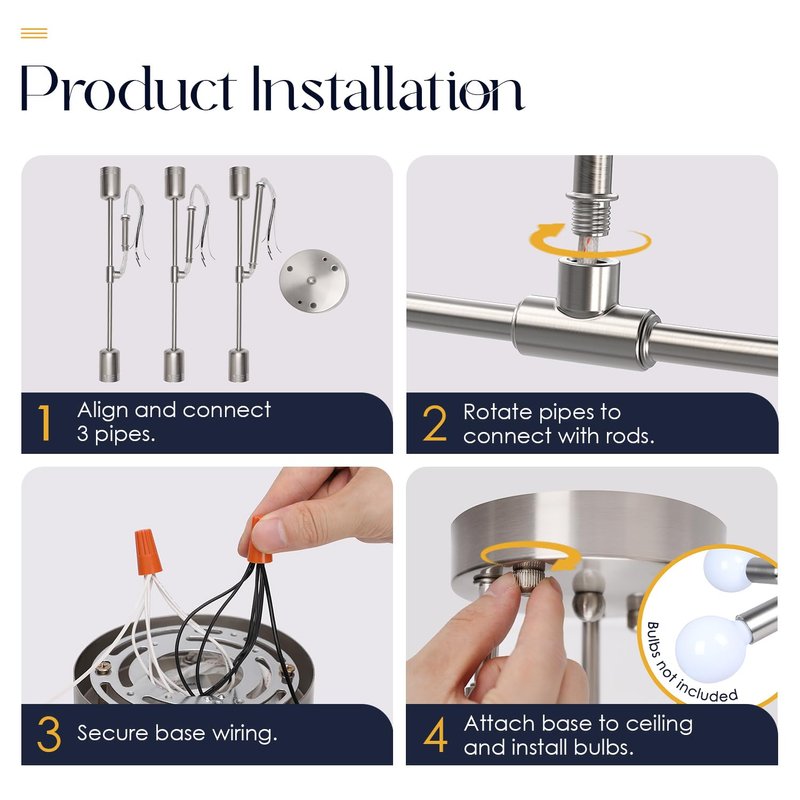 Product Installation

1 Align and connect 3 pipes.

2 Rotate pipes to connect with rods.

3 Secure base wiring.

Bulbs not included

4 Attach base to ceiling and install bulbs.