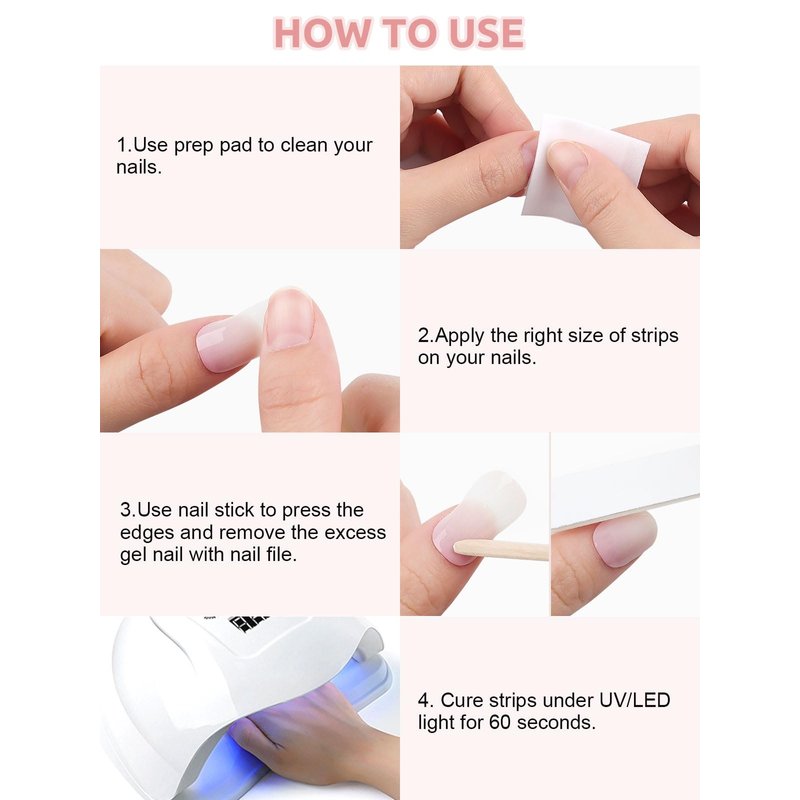 HOW TO USE

1.Use prep pad to clean your nails.

2.Apply the right size of strips on your nails.

3.Use nail stick to press the edges and remove the excess gel nail with nail file.

4. Cure strips under UV/LED light for 60 seconds.