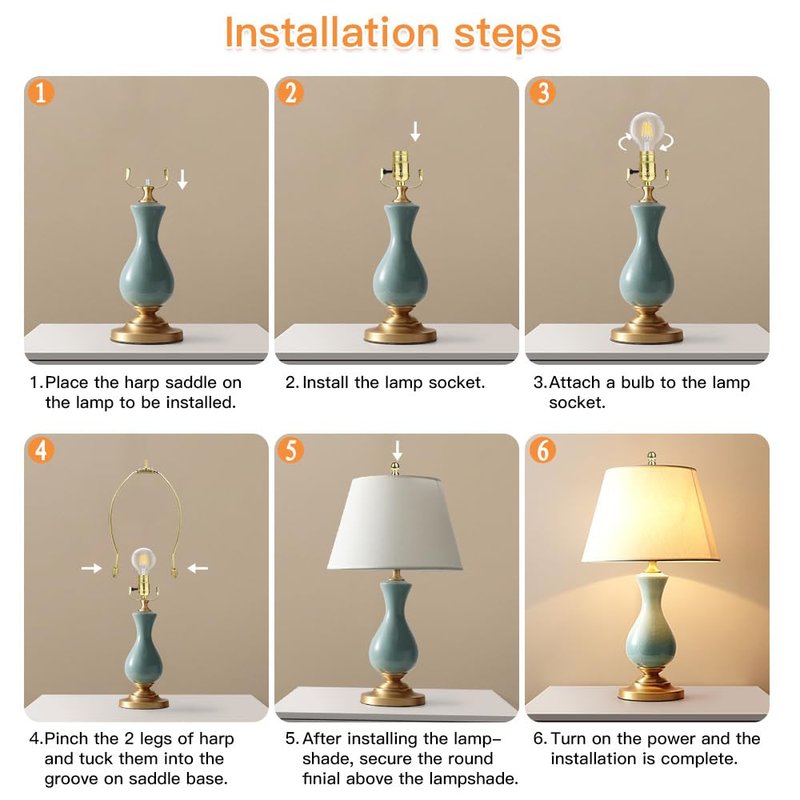 Installation steps

1

2

3

1. Place the harp saddle on the lamp to be installed.

2. Install the lamp socket.

3. Attach a bulb to the lamp socket.

4

5

6

4. Pinch the 2 legs of harp and tuck them into the groove on saddle base.

5. After installing the lampshade, secure the round finial above the lampshade.

6. Turn on the power and the installation is complete.