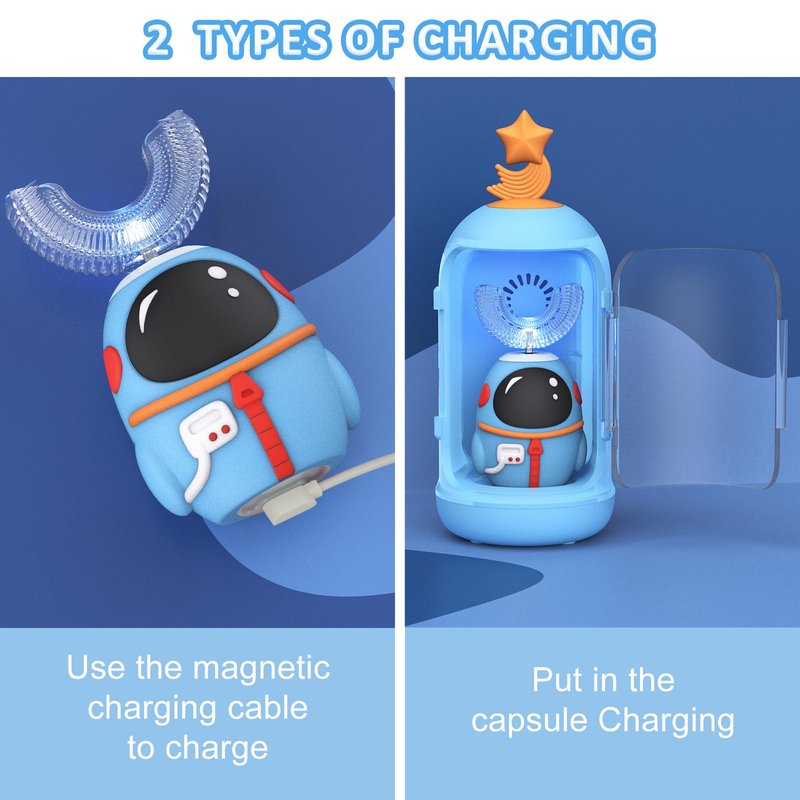 2 TYPES OF CHARGING

Use the magnetic charging cable to charge

Put in the capsule Charging