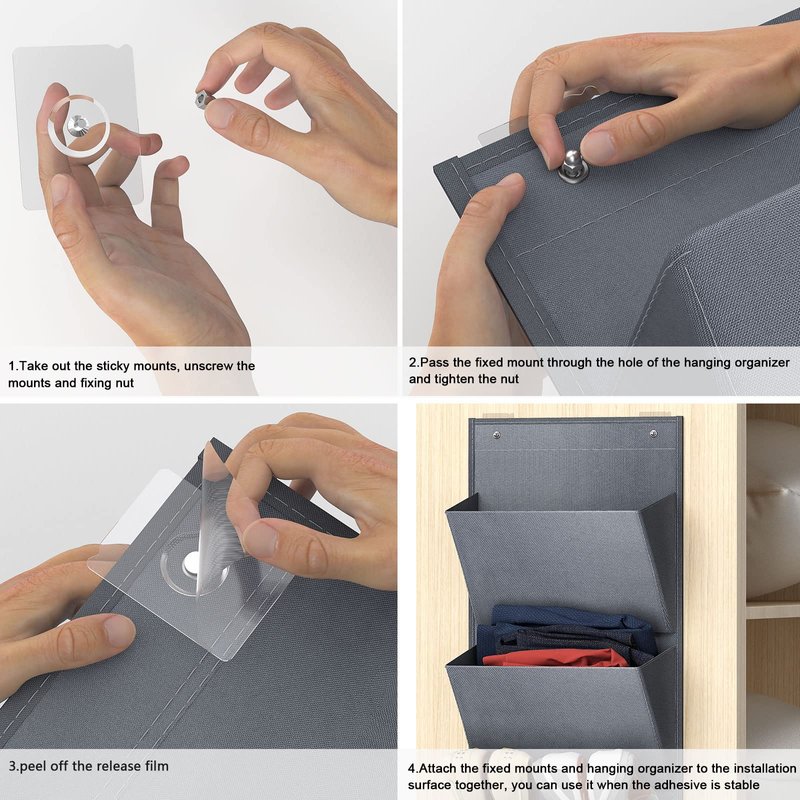 1.Take out the sticky mounts, unscrew the mounts and fixing nut

2.Pass the fixed mount through the hole of the hanging organizer and tighten the nut

3.peel off the release film

4.Attach the fixed mounts and hanging organizer to the installation surface together, you can use it when the adhesive is stable