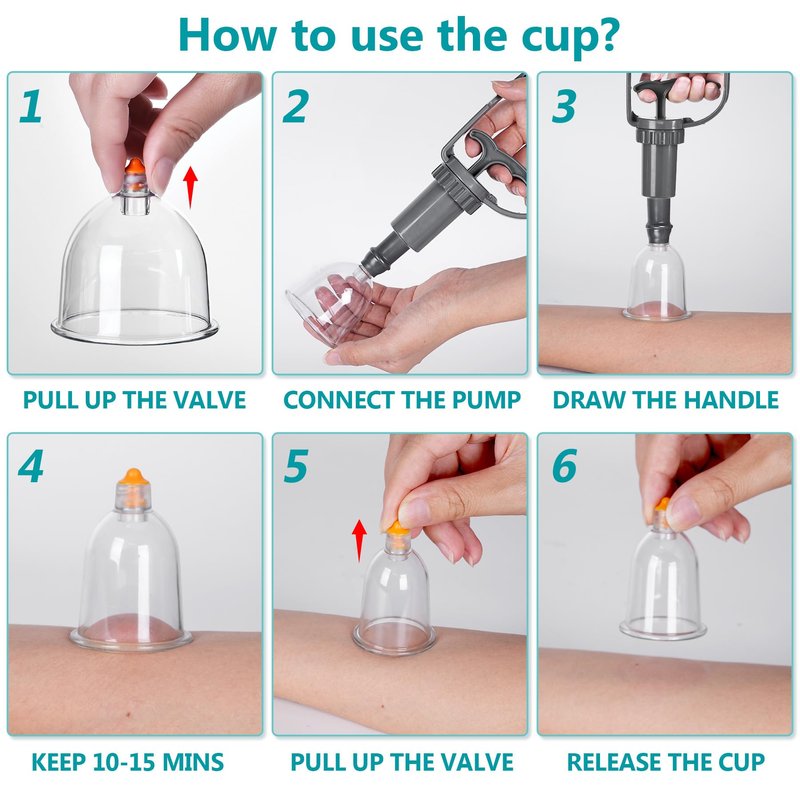 How to use the cup?

1
PULL UP THE VALVE

2
CONNECT THE PUMP

3
DRAW THE HANDLE

4
KEEP 10-15 MINS

5
PULL UP THE VALVE

6
RELEASE THE CUP