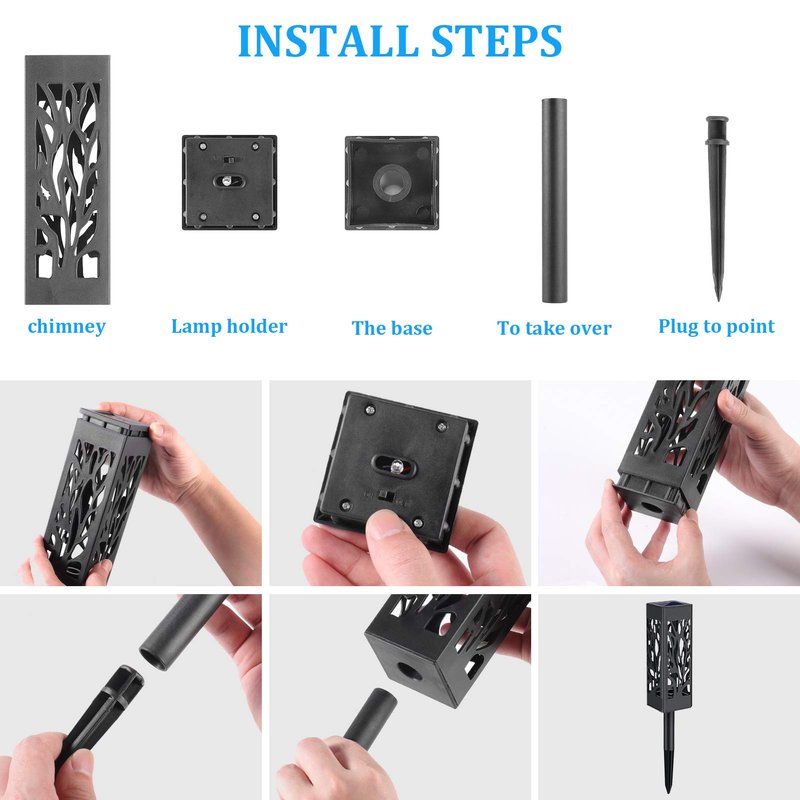 INSTALL STEPS

chimney

Lamp holder

The base

To take over

Plug to point