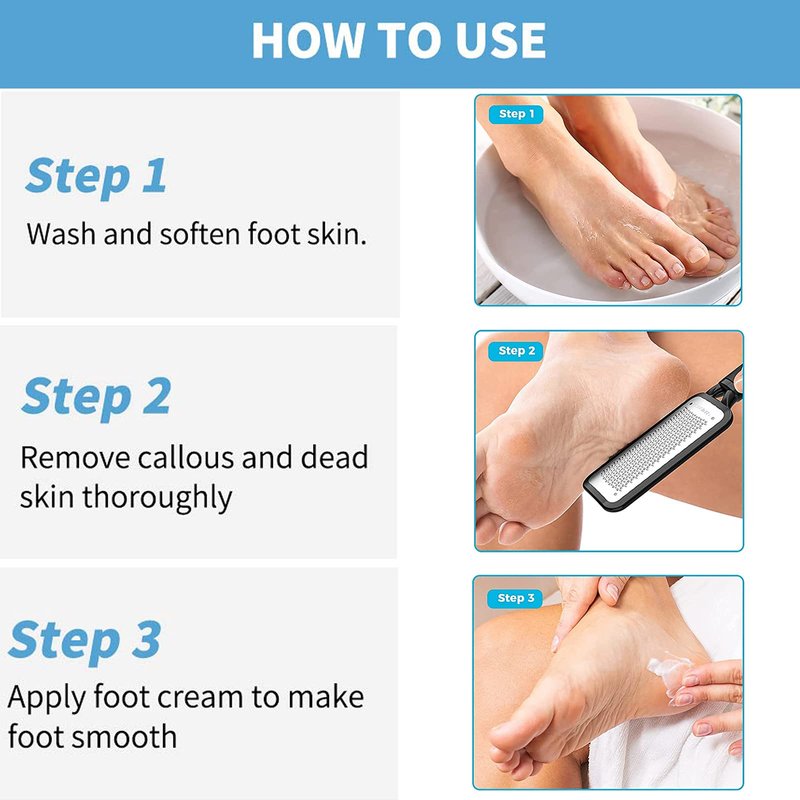 HOW TO USE

Step 1
Wash and soften foot skin.

Step 1

Step 2
Remove callous and dead skin thoroughly

Step 2

Step 3
Apply foot cream to make foot smooth

Step 3