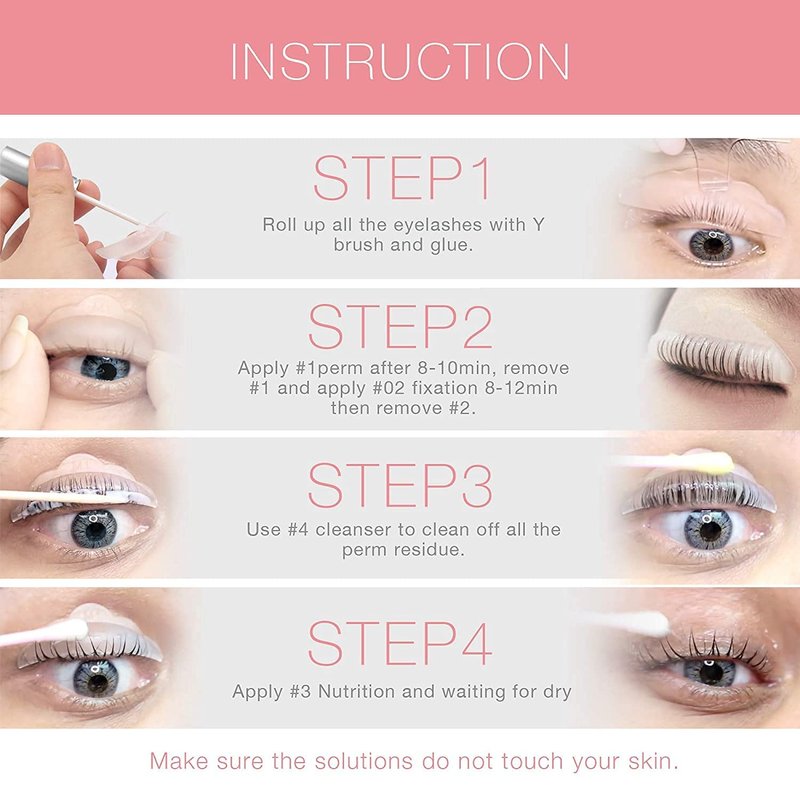 INSTRUCTION

STEP1

Roll up all the eyelashes with Y brush and glue.

STEP2

Apply #1perm after 8-10min, remove #1 and apply #02 fixation 8-12min then remove #2.

STEP3

Use #4 cleanser to clean off all the perm residue.

STEP4

Apply #3 Nutrition and waiting for dry

Make sure the solutions do not touch your skin.