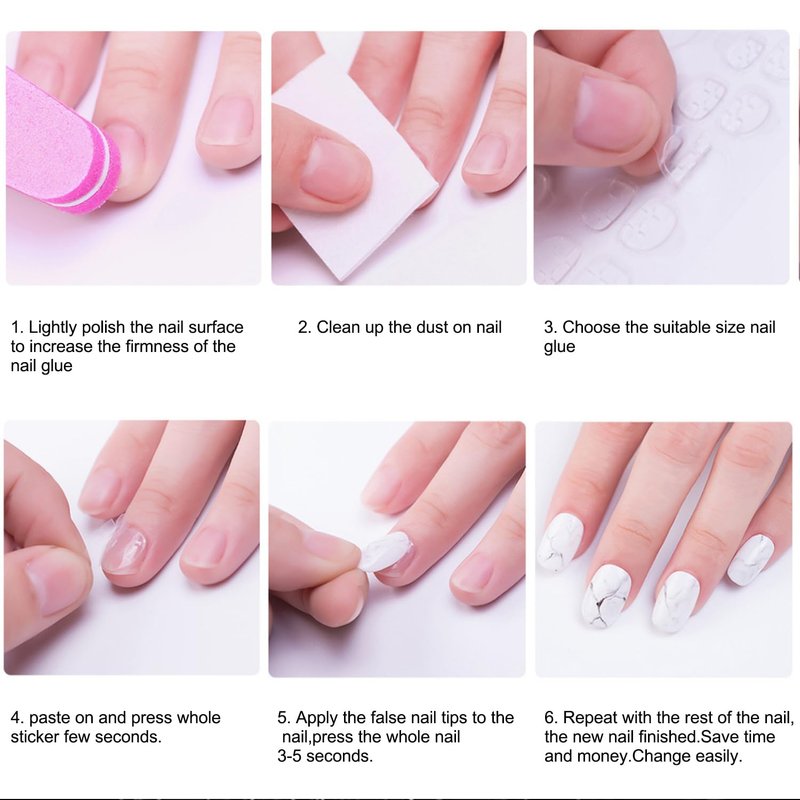 1. Lightly polish the nail surface to increase the firmness of the nail glue

2. Clean up the dust on nail

3. Choose the suitable size nail glue

4. paste on and press whole sticker few seconds.

5. Apply the false nail tips to the nail,press the whole nail 3-5 seconds.

6. Repeat with the rest of the nail, the new nail finished.Save time and money.Change easily.