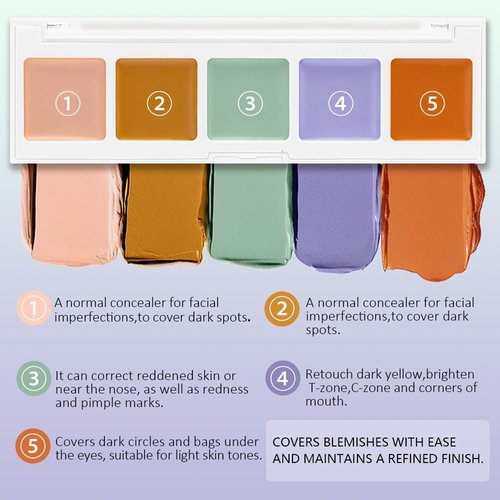 1 2 3 4 5

1 A normal concealer for facial imperfections,to cover dark spots.

2 A normal concealer for facial imperfections,to cover dark spots.

3 It can correct reddened skin or near the nose, as well as redness and pimple marks.

4 Retouch dark yellow,brighten T-zone,C-zone and corners of mouth.

5 Covers dark circles and bags under the eyes, suitable for light skin tones.

COVERS BLEMISHES WITH EASE AND MAINTAINS A REFINED FINISH.