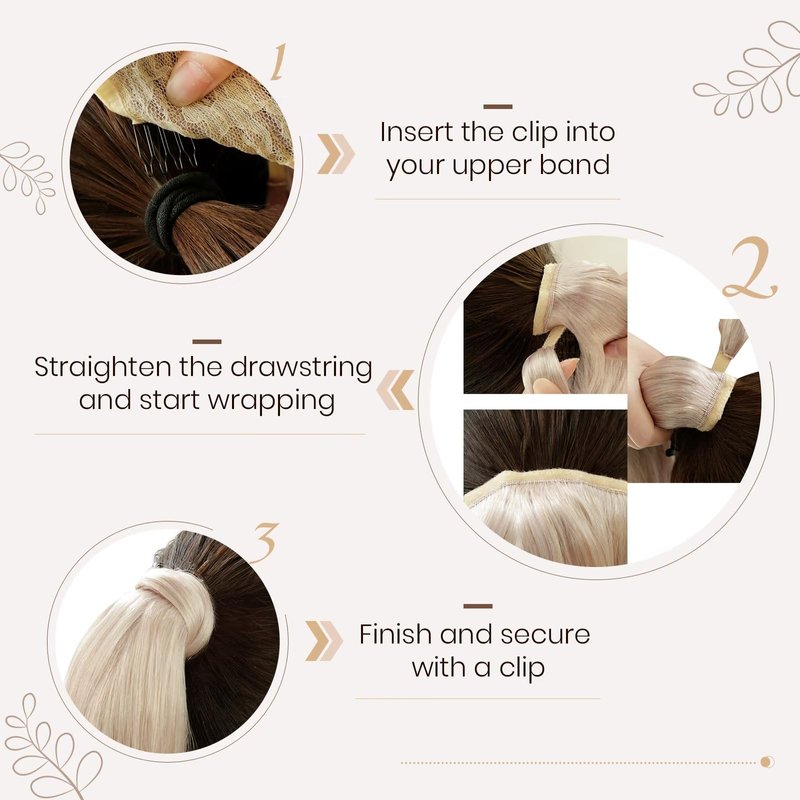 1

Insert the clip into your upper band

2

Straighten the drawstring and start wrapping

3

Finish and secure with a clip