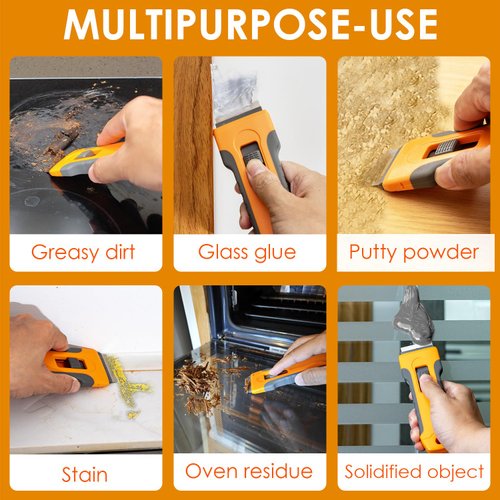 MULTIPURPOSE-USE

Greasy dirt

Glass glue

Putty powder

Stain

Oven residue

Solidified object