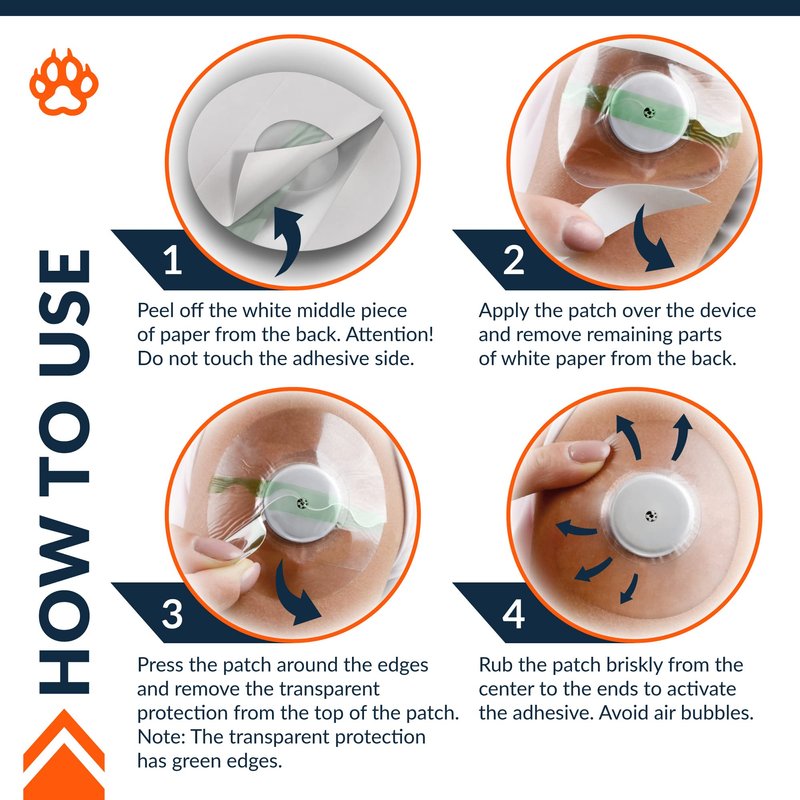 HOW TO USE

1
Peel off the white middle piece of paper from the back. Attention! Do not touch the adhesive side.

2
Apply the patch over the device and remove remaining parts of white paper from the back.

3
Press the patch around the edges and remove the transparent protection from the top of the patch. Note: The transparent protection has green edges.

4
Rub the patch briskly from the center to the ends to activate the adhesive. Avoid air bubbles.