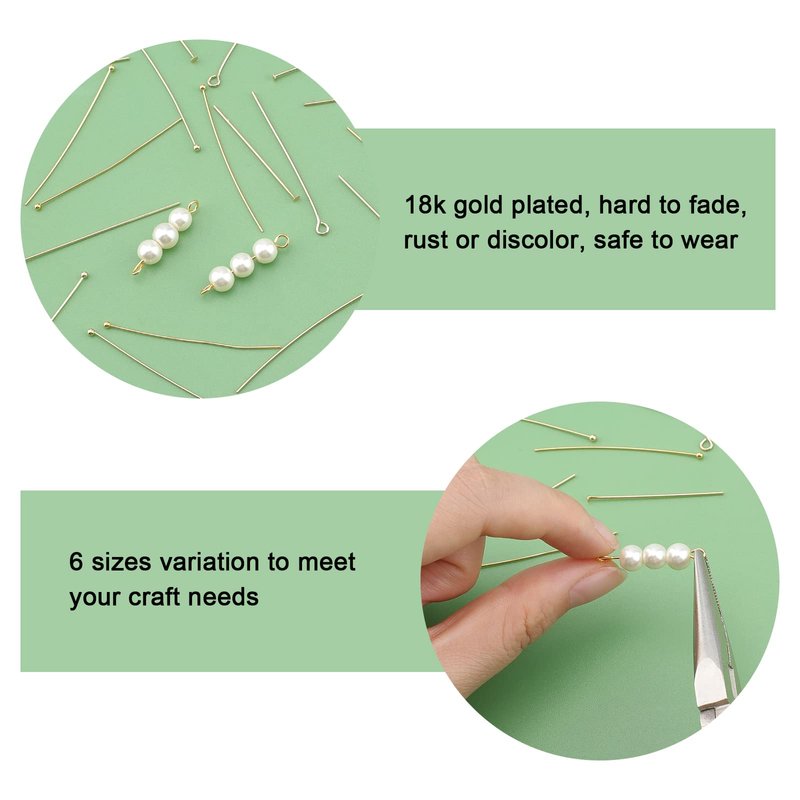 18k gold plated, hard to fade, rust or discolor, safe to wear

6 sizes variation to meet your craft needs