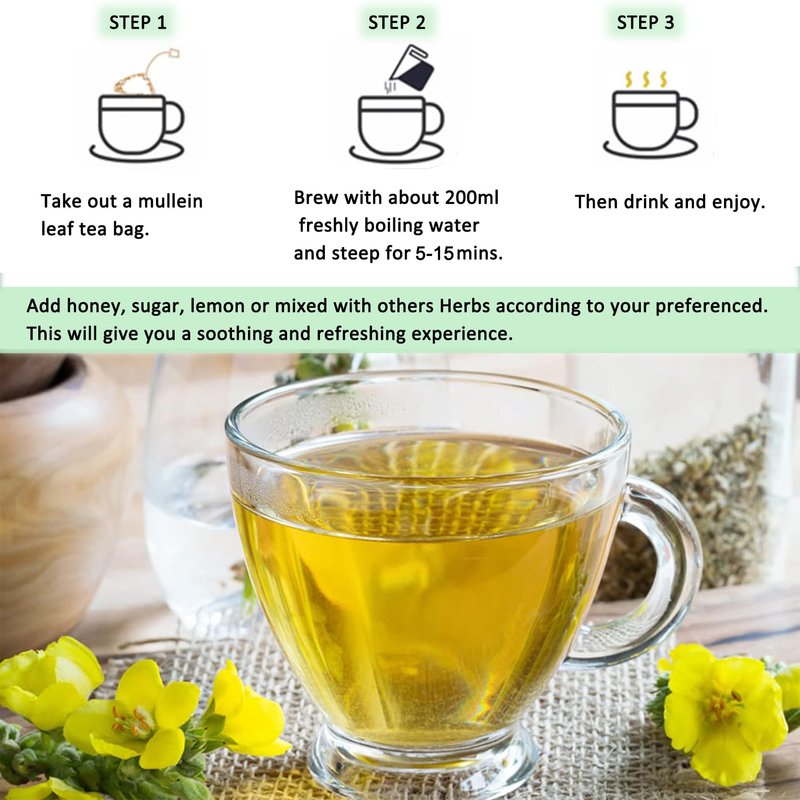 STEP 1

Take out a mullein leaf tea bag.

STEP 2

Brew with about 200ml freshly boiling water and steep for 5-15mins.

STEP 3

Then drink and enjoy.

Add honey, sugar, lemon or mixed with others Herbs according to your preferenced. This will give you a soothing and refreshing experience.