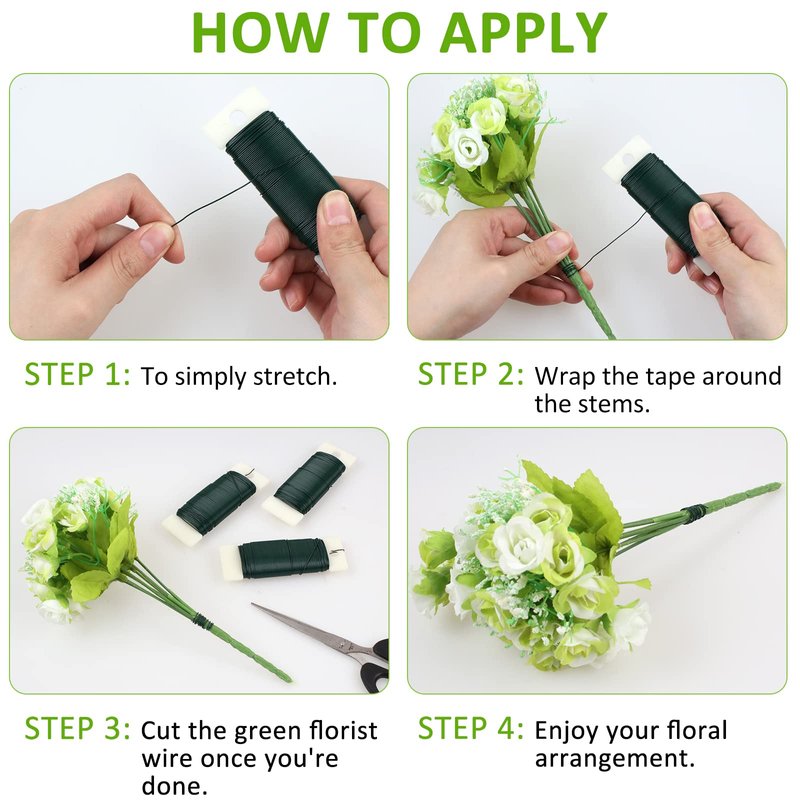 HOW TO APPLY

STEP 1: To simply stretch.

STEP 2: Wrap the tape around the stems.

STEP 3: Cut the green florist wire once you're done.

STEP 4: Enjoy your floral arrangement.