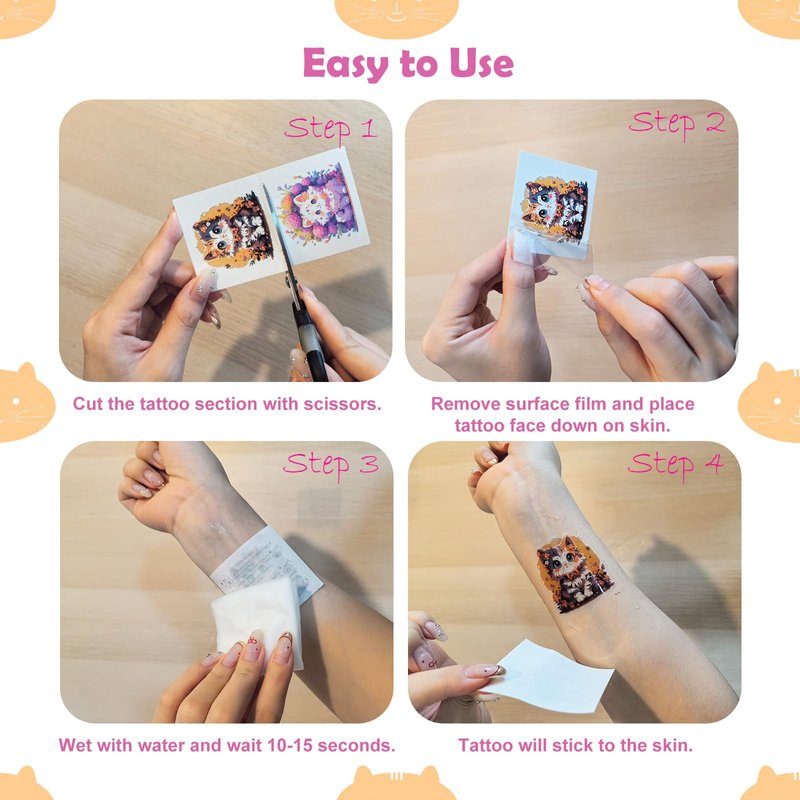 Easy to Use

Step 1

Cut the tattoo section with scissors.

Step 2

Remove surface film and place tattoo face down on skin.

Step 3

Wet with water and wait 10-15 seconds.

Step 4

Tattoo will stick to the skin.