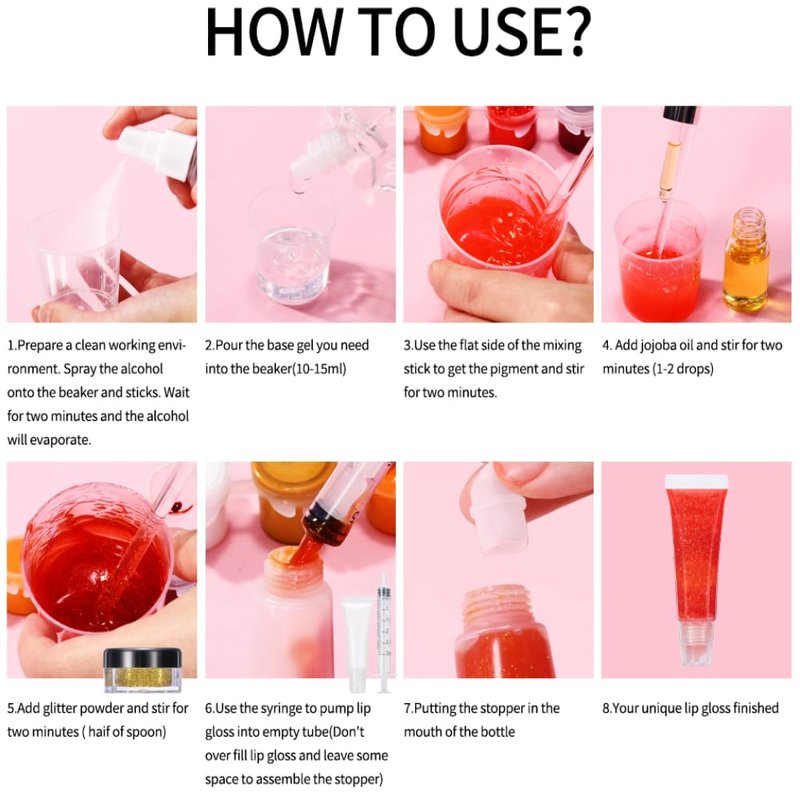 HOW TO USE?

1.Prepare a clean working environment. Spray the alcohol onto the beaker and sticks. Wait for two minutes and the alcohol will evaporate.

2.Pour the base gel you need into the beaker(10-15ml)

3.Use the flat side of the mixing stick to get the pigment and stir for two minutes.

4. Add jojoba oil and stir for two minutes (1-2 drops)

5.Add glitter powder and stir for two minutes ( haif of spoon)

6.Use the syringe to pump lip gloss into empty tube(Don't over fill lip gloss and leave some space to assemble the stopper)

7.Putting the stopper in the mouth of the bottle

8.Your unique lip gloss finished