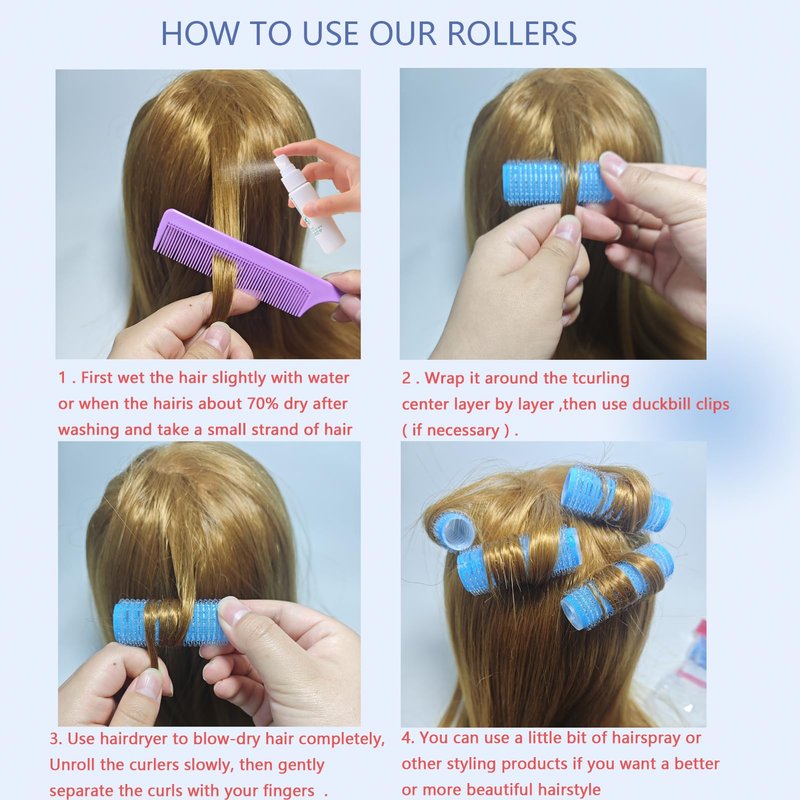 HOW TO USE OUR ROLLERS

1 . First wet the hair slightly with water or when the hairis about 70% dry after washing and take a small strand of hair

2 . Wrap it around the tcurling center layer by layer ,then use duckbill clips ( if necessary ) .

3. Use hairdryer to blow-dry hair completely, Unroll the curlers slowly, then gently separate the curls with your fingers .

4. You can use a little bit of hairspray or other styling products if you want a better or more beautiful hairstyle