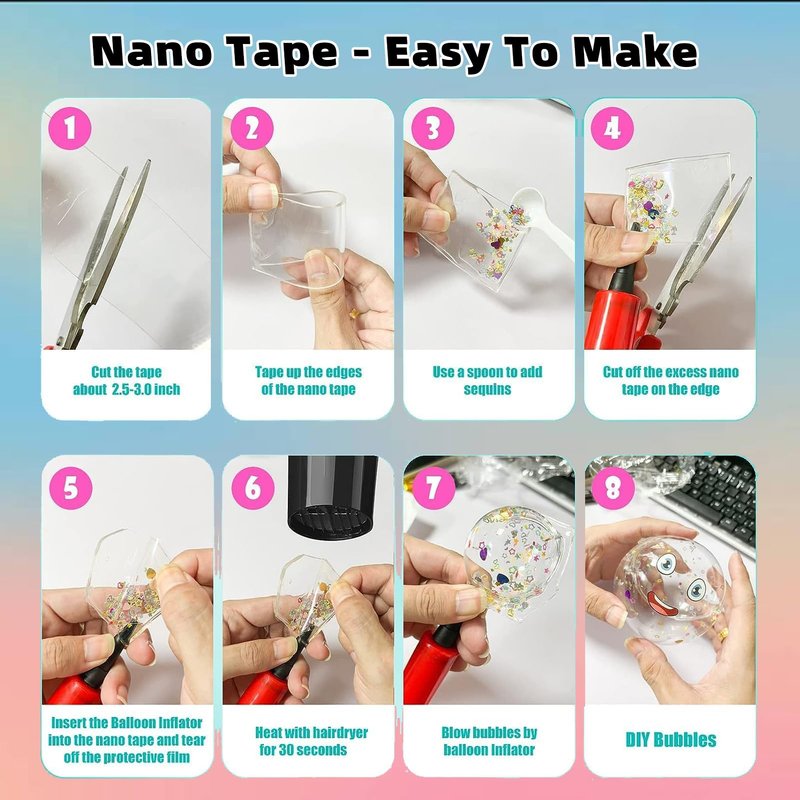 Nano Tape - Easy To Make

1

Cut the tape about 2.5-3.0 inch

2

Tape up the edges of the nano tape

3

Use a spoon to add sequins

4

Cut off the excess nano tape on the edge

5

Insert the Balloon Inflator into the nano tape and tear off the protective film

6

Heat with hairdryer for 30 seconds

7

Blow bubbles by balloon inflator

8

DIY Bubbles