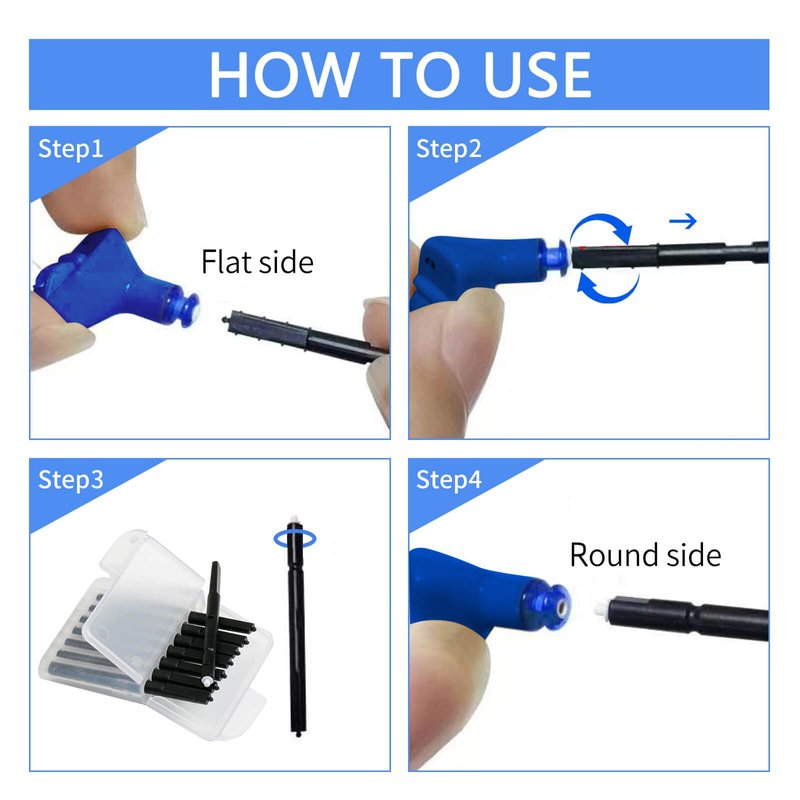 HOW TO USE

Step1

Flat side

Step2

Step3

Step4

Round side